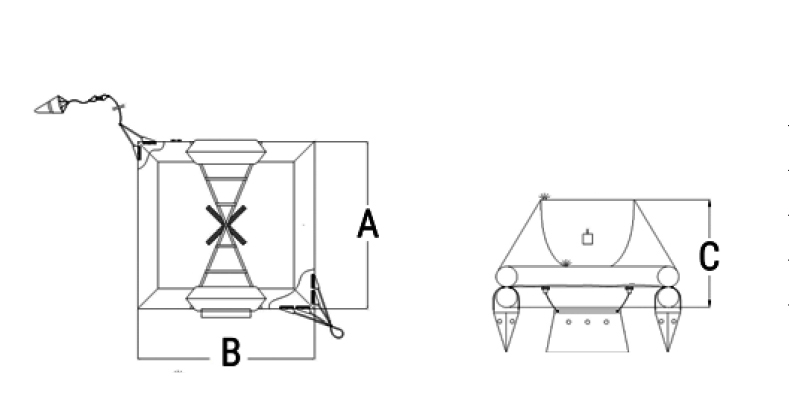 A

B

C